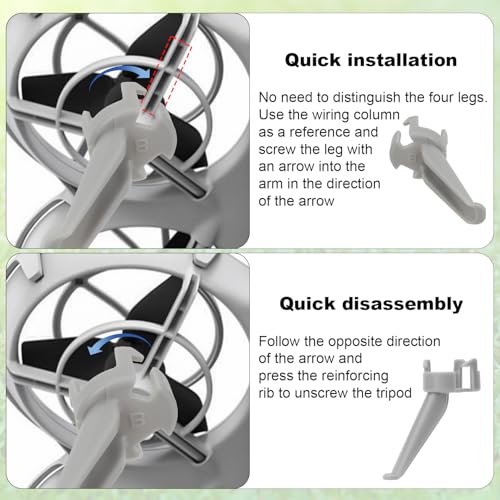 Quick installation

No need to distinguish the four legs. Use the wiring column as a reference and screw the leg with an arrow into the arm in the direction of the arrow

Quick disassembly

Follow the opposite direction of the arrow and press the reinforcing rib to unscrew the tripod