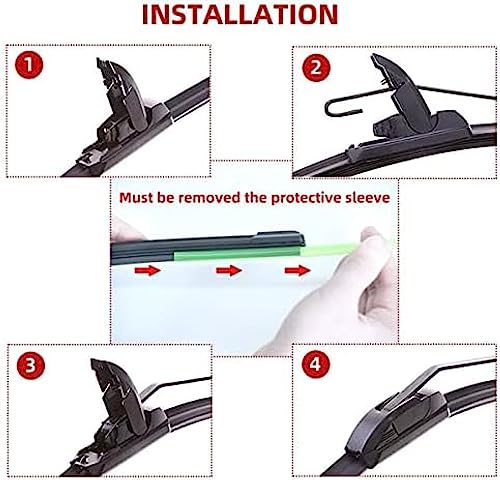 INSTALLATION

1

2

Must be removed the protective sleeve

3

4