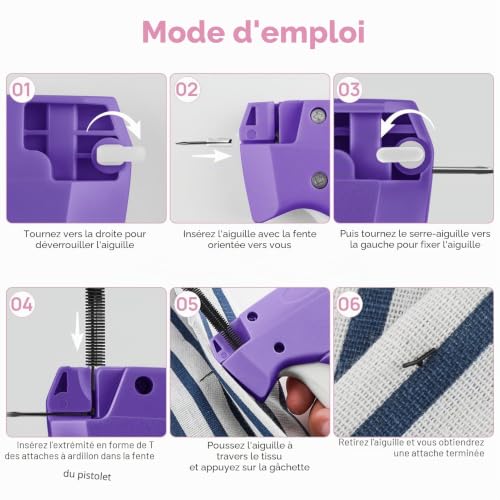 Mode d'emploi

01

Tournez vers la droite pour déverrouiller l'aiguille

02

Insérez l'aiguille avec la fente orientée vers vous

03

Puis tournez le serre-aiguille vers la gauche pour fixer l'aiguille

04

Insérez l'extrémité en forme de T des attaches à ardillon dans la fente

du pistolet

05

Poussez l'aiguille à travers le tissu et appuyez sur la gâchette

06

Retirez l'aiguille et vous obtiendrez une attache terminée