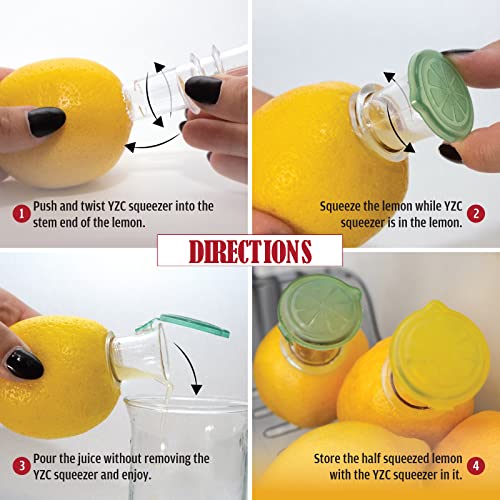 1 Push and twist YZC squeezer into the stem end of the lemon.

Squeeze the lemon while YZC squeezer is in the lemon. 2

DIRECTIONS

3 Pour the juice without removing the YZC squeezer and enjoy.

Store the half squeezed lemon with the YZC squeezer in it. 4