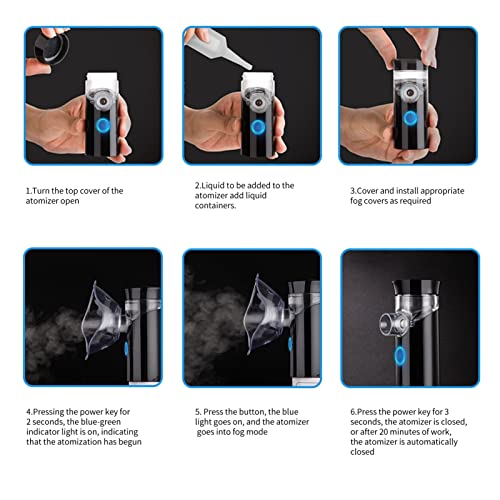 1.Turn the top cover of the atomizer open

2.Liquid to be added to the atomizer add liquid containers.

3.Cover and install appropriate fog covers as required

4.Pressing the power key for 2 seconds, the blue-green indicator light is on, indicating that the atomization has begun

5. Press the button, the blue light goes on, and the atomizer goes into fog mode

6.Press the power key for 3 seconds, the atomizer is closed, or after 20 minutes of work, the atomizer is automatically closed