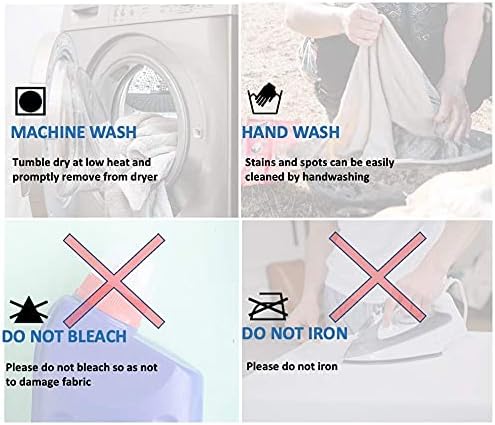 MACHINE WASH

Tumble dry at low heat and promptly remove from dryer

HAND WASH

Stains and spots can be easily cleaned by handwashing

DO NOT BLEACH

Please do not bleach so as not to damage fabric

DO NOT IRON

Please do not iron