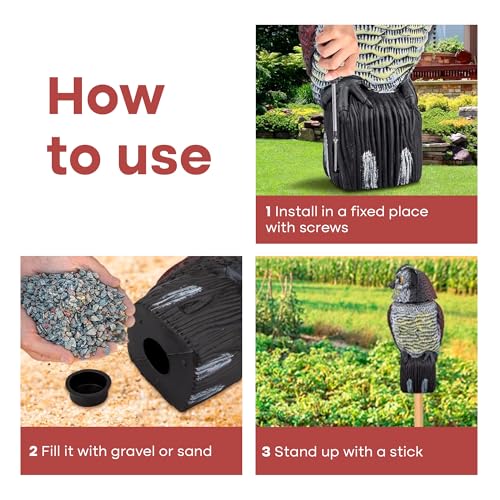 How to use

1 Install in a fixed place with screws

2 Fill it with gravel or sand

3 Stand up with a stick