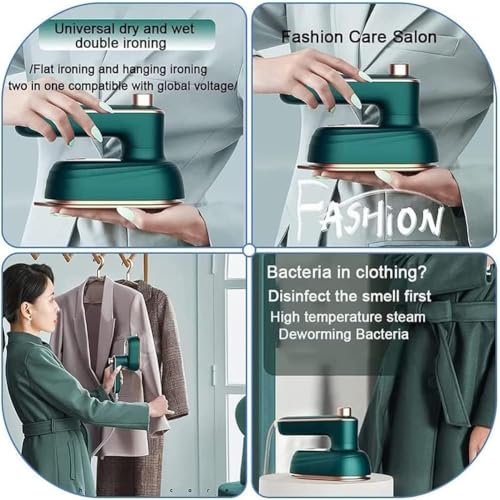 Universal dry and wet double ironing

/Flat ironing and hanging ironing two in one compatible with global voltage/

Fashion Care Salon

FASHION

Bacteria in clothing?

Disinfect the smell first

High temperature steam

Deworming Bacteria