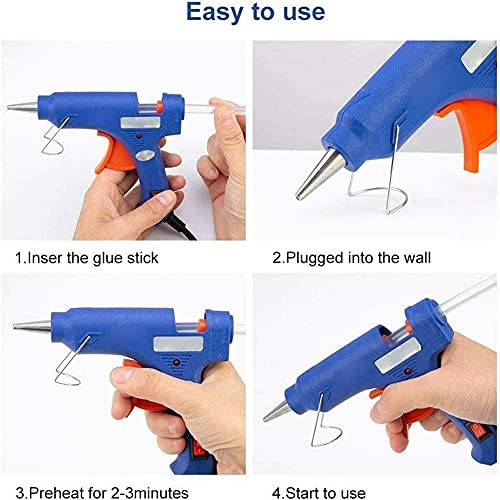 Easy to use

1.Inser the glue stick

2.Plugged into the wall

3.Preheat for 2-3minutes

4.Start to use