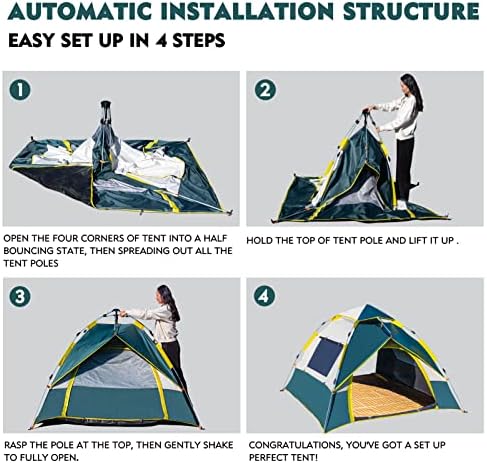 AUTOMATIC INSTALLATION STRUCTURE

EASY SET UP IN 4 STEPS

1

OPEN THE FOUR CORNERS OF TENT INTO A HALF BOUNCING STATE, THEN SPREADING OUT ALL THE TENT POLES

2

HOLD THE TOP OF TENT POLE AND LIFT IT UP .

3

RASP THE POLE AT THE TOP, THEN GENTLY SHAKE TO FULLY OPEN.

4

CONGRATULATIONS, YOU'VE GOT A SET UP PERFECT TENT!