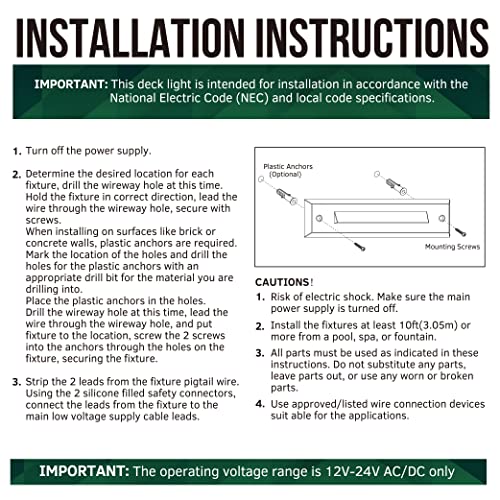 INSTALLATION INSTRUCTIONS

IMPORTANT: This deck light is intended for installation in accordance with the National Electric Code (NEC) and local code specifications.

1. Turn off the power supply.

2. Determine the desired location for each fixture, drill the wireway hole at this time. Hold the fixture in correct direction, lead the wire through the wireway hole, secure with screws.
When installing on surfaces like brick or concrete walls, plastic anchors are required. Mark the location of the holes and drill the holes for the plastic anchors with an appropriate drill bit for the material you are drilling into.
Place the plastic anchors in the holes.
Drill the wireway hole at this time, lead the wire through the wireway hole, and put fixture to the location, screw the 2 screws into the anchors through the holes on the fixture, securing the fixture.

3. Strip the 2 leads from the fixture pigtail wire. Using the 2 silicone filled safety connectors, connect the leads from the fixture to the main low voltage supply cable leads.

Plastic Anchors (Optional)

Mounting Screws

CAUTIONS!
1. Risk of electric shock. Make sure the main power supply is turned off.
2. Install the fixtures at least 10ft(3.05m) or more from a pool, spa, or fountain.
3. All parts must be used as indicated in these instructions. Do not substitute any parts, leave parts out, or use any worn or broken parts.
4. Use approved/listed wire connection devices suit able for the applications.

IMPORTANT: The operating voltage range is 12V-24V AC/DC only