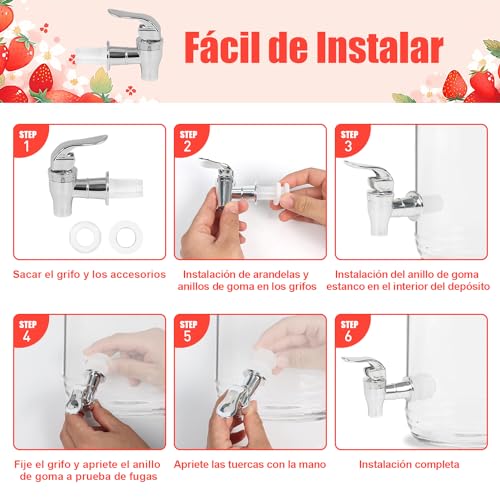 Fácil de Instalar

STEP 1

Sacar el grifo y los accesorios

STEP 2

Instalación de arandelas y anillos de goma en los grifos

STEP 3

Instalación del anillo de goma estanco en el interior del depósito

STEP 4

Fije el grifo y apriete el anillo de goma a prueba de fugas

STEP 5

Apriete las tuercas con la mano

STEP 6

Instalación completa