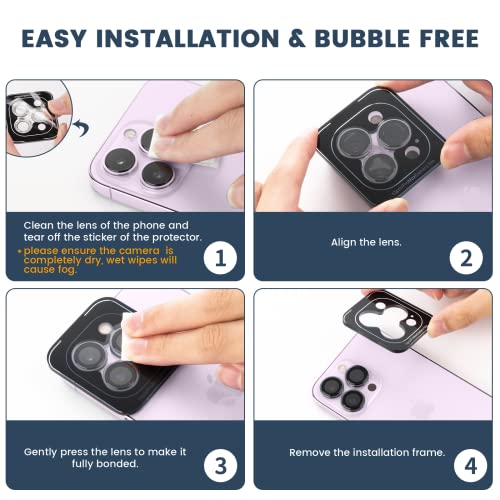 EASY INSTALLATION & BUBBLE FREE

Clean the lens of the phone and tear off the sticker of the protector.
• please ensure the camera is completely dry, wet wipes will cause fog.

1

Align the lens.

2

Gently press the lens to make it fully bonded.

3

Remove the installation frame.

4