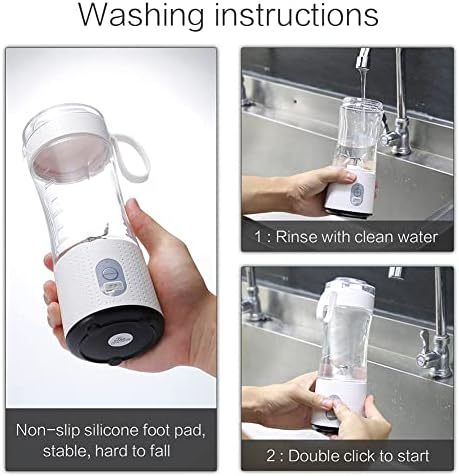 Washing instructions

Non-slip silicone foot pad, stable, hard to fall

1 : Rinse with clean water

2 : Double click to start