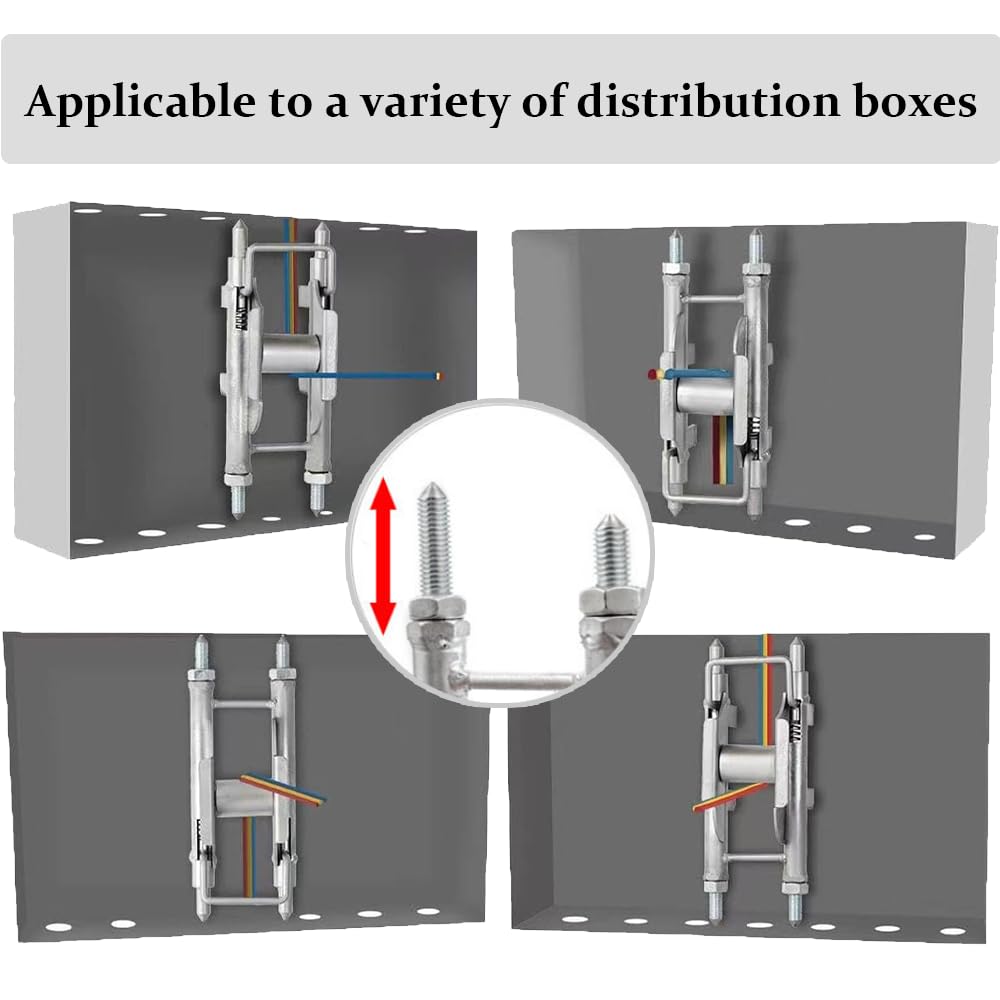 Applicable to a variety of distribution boxes