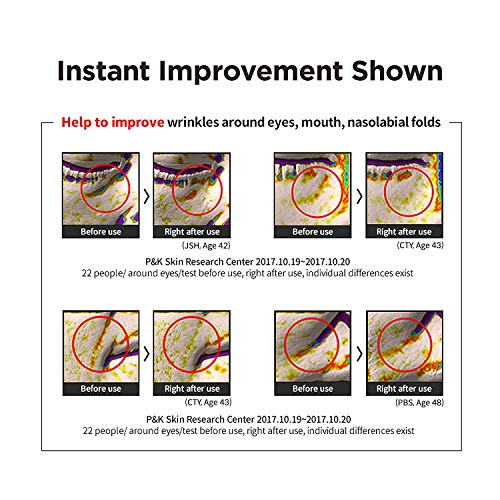 Instant Improvement Shown

Help to improve wrinkles around eyes, mouth, nasolabial folds

Before use

Right after use

(JSH, Age 42)

Before use

Right after use

(CTY, Age 43)

P&K Skin Research Center 2017.10.19~2017.10.20
22 people/ around eyes/test before use, right after use, individual differences exist

Before use

Right after use

(CTY, Age 43)

Before use

Right after use

(PBS, Age 48)

P&K Skin Research Center 2017.10.19~2017.10.20
22 people/ around eyes/test before use, right after use, individual differences exist