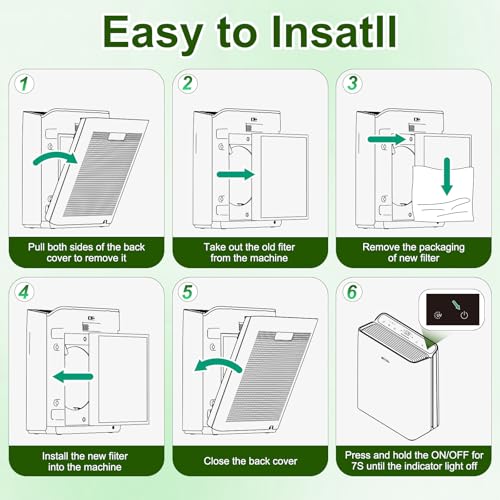 Easy to Insatll

1

Pull both sides of the back cover to remove it

2

Take out the old fiter from the machine

3

Remove the packaging of new filter

4

Install the new filter into the machine

5

Close the back cover

6

Press and hold the ON/OFF for 7S until the indicator light off