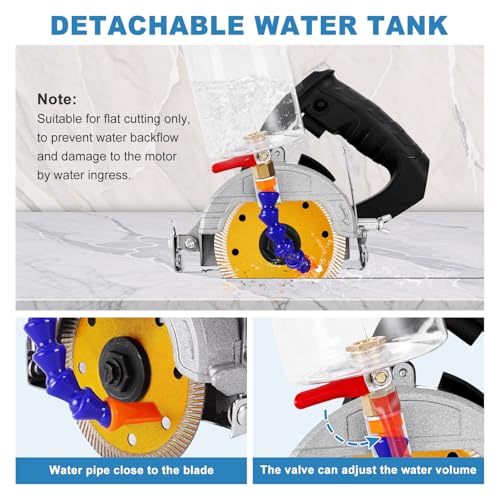 DETACHABLE WATER TANK

Note:
Suitable for flat cutting only, to prevent water backflow and damage to the motor by water ingress.

Water pipe close to the blade

The valve can adjust the water volume