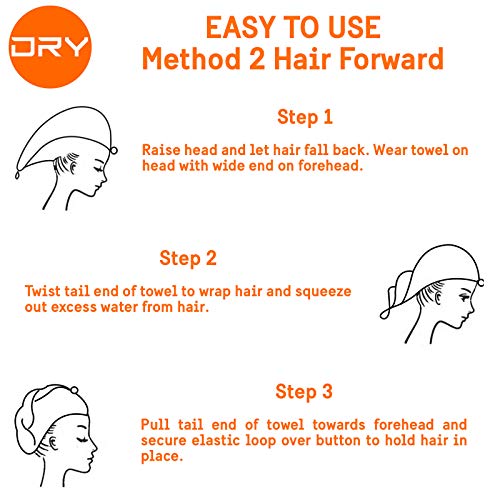 DRY

EASY TO USE
Method 2 Hair Forward

Step 1

Raise head and let hair fall back. Wear towel on head with wide end on forehead.

Step 2

Twist tail end of towel to wrap hair and squeeze out excess water from hair.

Step 3

Pull tail end of towel towards forehead and secure elastic loop over button to hold hair in place.