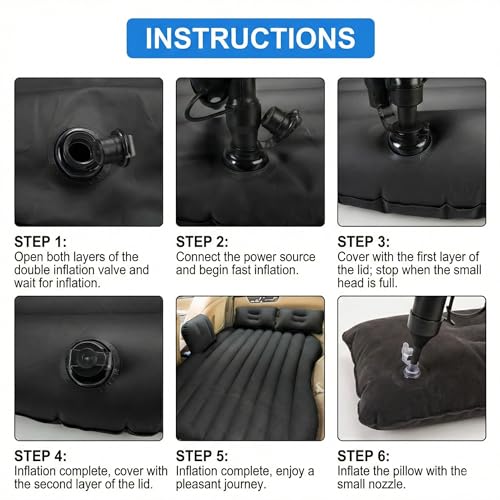 INSTRUCTIONS

STEP 1:
Open both layers of the double inflation valve and wait for inflation.

STEP 2:
Connect the power source and begin fast inflation.

STEP 3:
Cover with the first layer of the lid; stop when the small head is full.

STEP 4:
Inflation complete, cover with the second layer of the lid.

STEP 5:
Inflation complete, enjoy a pleasant journey.

STEP 6:
Inflate the pillow with the small nozzle.