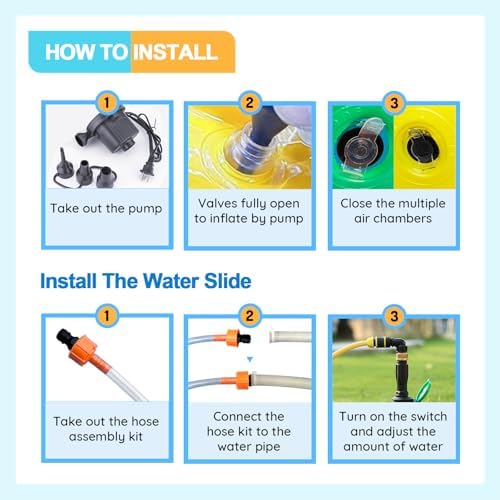 HOW TO INSTALL

1
Take out the pump

2
Valves fully open to inflate by pump

3
Close the multiple air chambers

Install The Water Slide

1
Take out the hose assembly kit

2
Connect the hose kit to the water pipe

3
Turn on the switch and adjust the amount of water