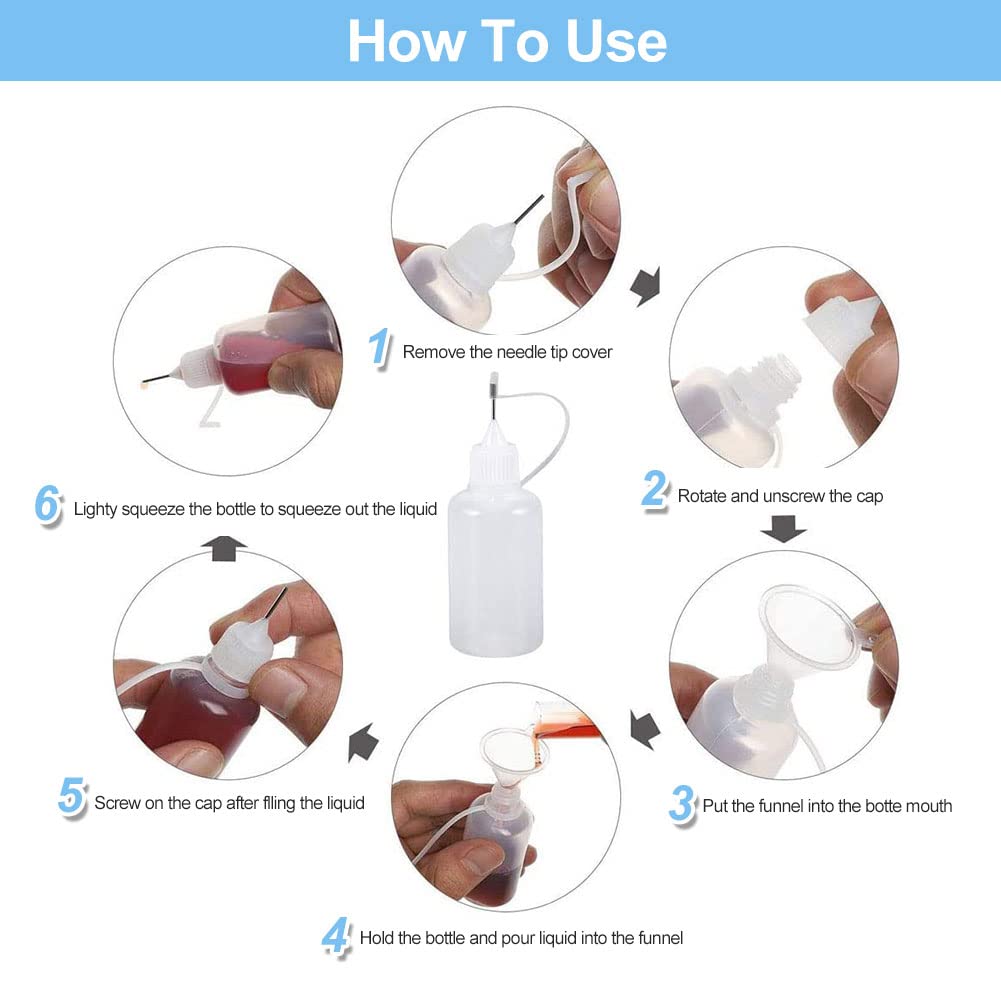 How To Use

1 Remove the needle tip cover

2 Rotate and unscrew the cap

3 Put the funnel into the botte mouth

4 Hold the bottle and pour liquid into the funnel

5 Screw on the cap after fling the liquid

6 Lighty squeeze the bottle to squeeze out the liquid