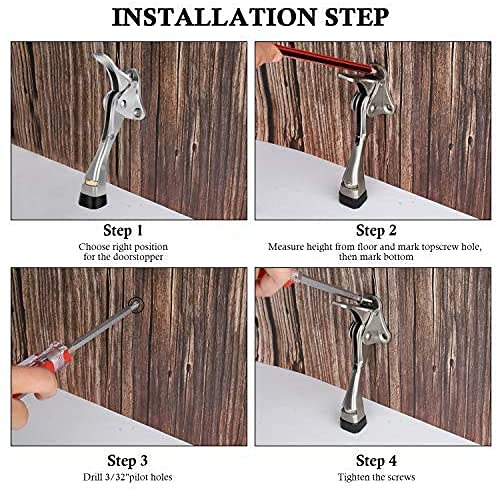 INSTALLATION STEP

Step 1
Choose right position for the doorstopper

Step 2
Measure height from floor and mark topscrew hole, then mark bottom

Step 3
Drill 3/32"pilot holes

Step 4
Tighten the screws