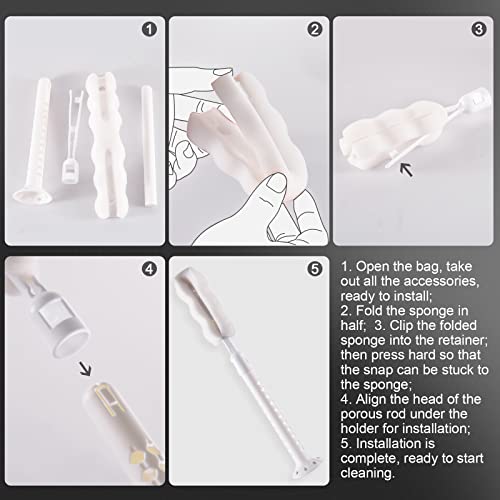 1

2

3

4

5

1. Open the bag, take out all the accessories, ready to install;
2. Fold the sponge in half; 3. Clip the folded sponge into the retainer; then press hard so that the snap can be stuck to the sponge;
4. Align the head of the porous rod under the holder for installation;
5. Installation is complete, ready to start cleaning.