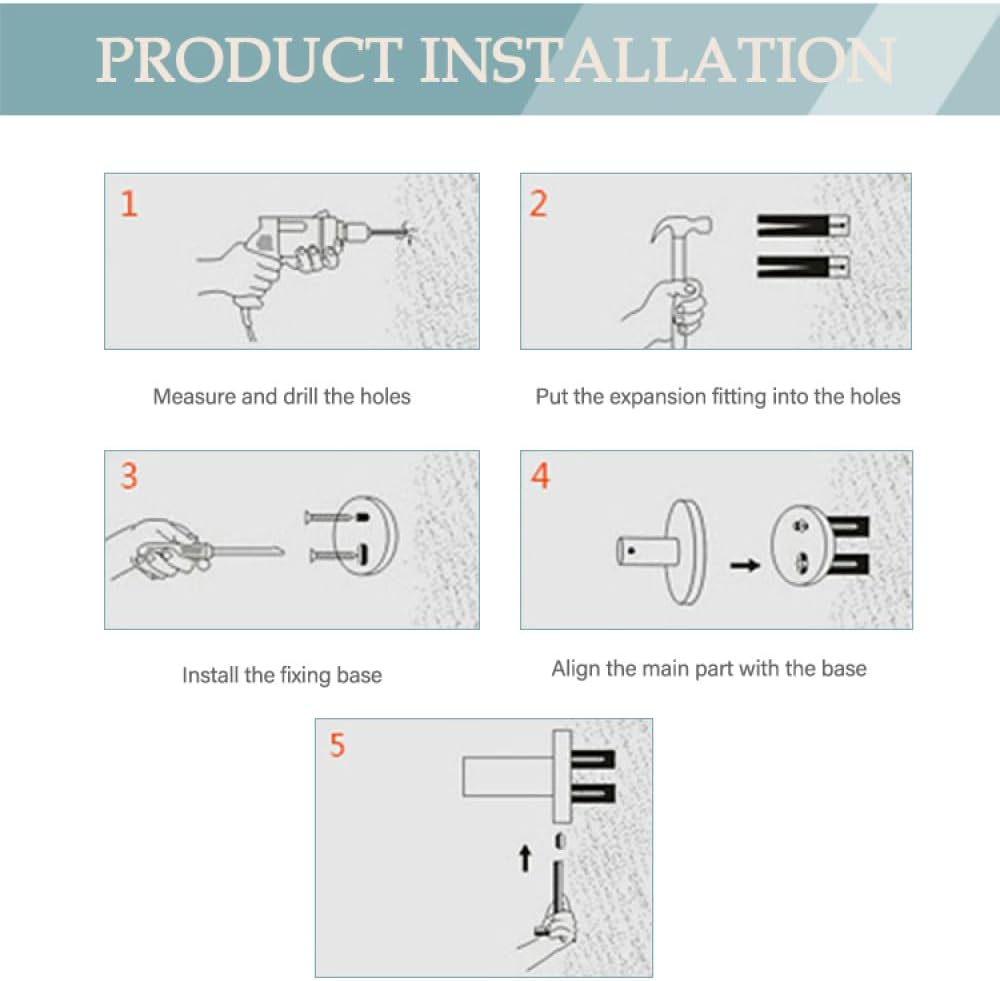 PRODUCT INSTALLATION

1

Measure and drill the holes

2

Put the expansion fitting into the holes

3

Install the fixing base

4

Align the main part with the base

5