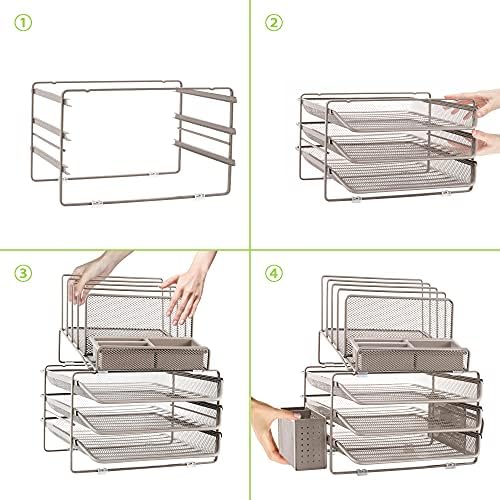 ①

②

③

④