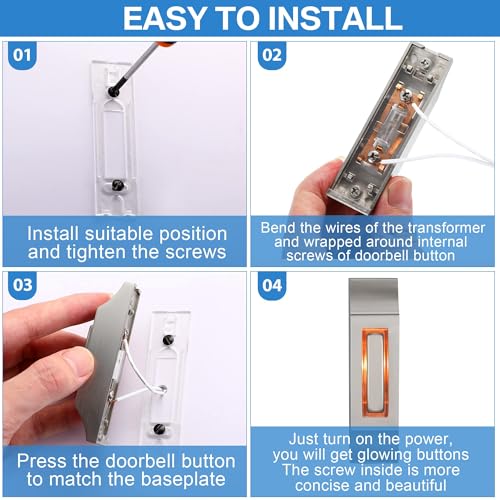 EASY TO INSTALL

01

Install suitable position and tighten the screws

02

Bend the wires of the transformer and wrapped around internal screws of doorbell button

03

Press the doorbell button to match the baseplate

04

Just turn on the power, you will get glowing buttons The screw inside is more concise and beautiful