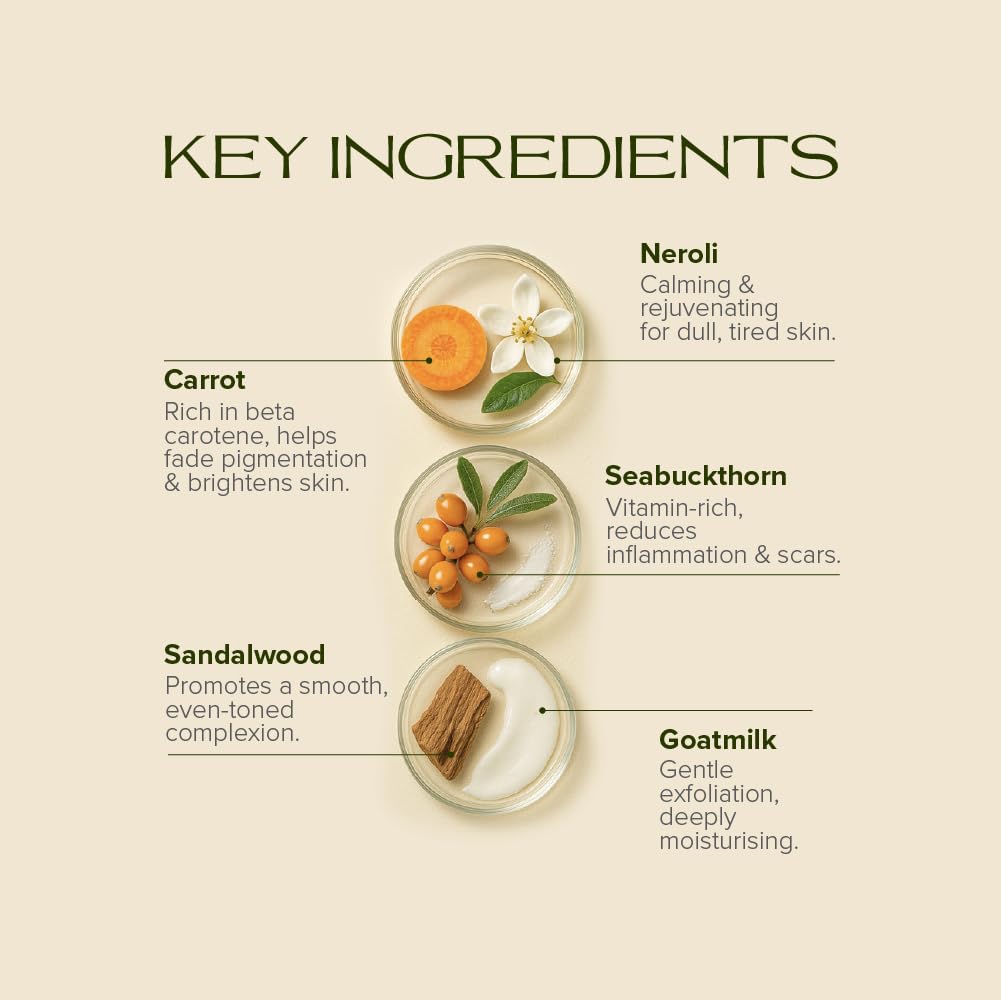 KEY INGREDIENTS

Neroli
Calming & rejuvenating for dull, tired skin.

Carrot
Rich in beta carotene, helps fade pigmentation & brightens skin.

Seabuckthorn
Vitamin-rich, reduces inflammation & scars.

Sandalwood
Promotes a smooth, even-toned complexion.

Goatmilk
Gentle exfoliation, deeply moisturising.