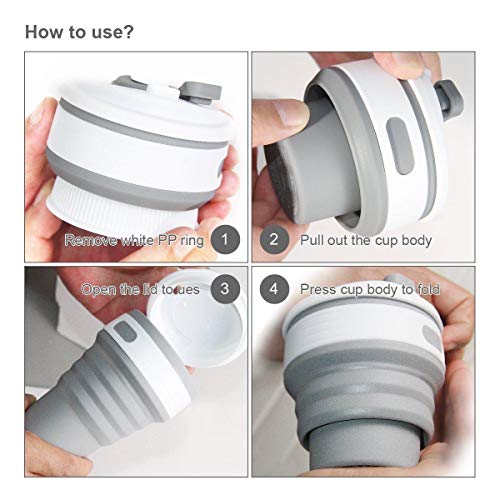 How to use?

Remove white PP ring 1

2 Pull out the cup body

Open the lid to ues 3

4 Press cup body to fold