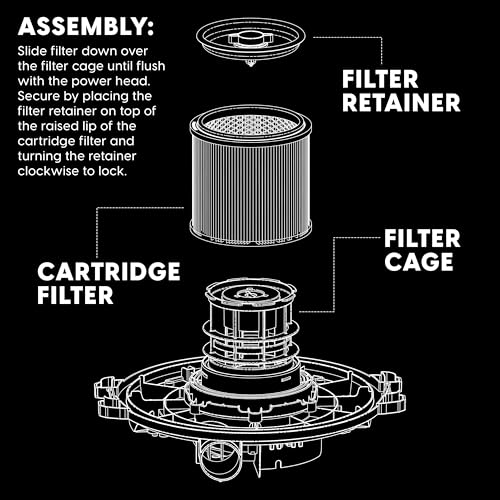 ASSEMBLY:

Slide filter down over the filter cage until flush with the power head. Secure by placing the filter retainer on top of the raised lip of the cartridge filter and turning the retainer clockwise to lock.

FILTER RETAINER

CARTRIDGE FILTER

FILTER CAGE