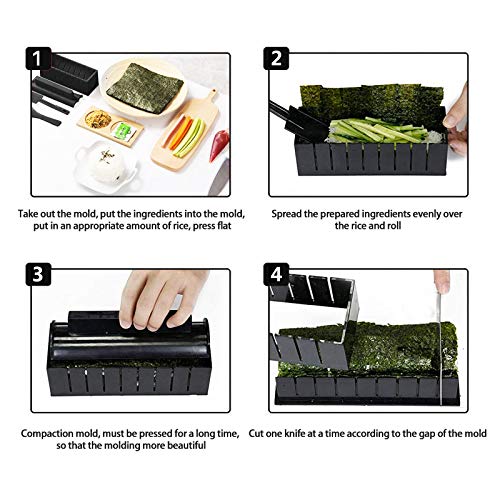 1

Take out the mold, put the ingredients into the mold, put in an appropriate amount of rice, press flat

2

Spread the prepared ingredients evenly over the rice and roll

3

Compaction mold, must be pressed for a long time, so that the molding more beautiful

4

Cut one knife at a time according to the gap of the mold