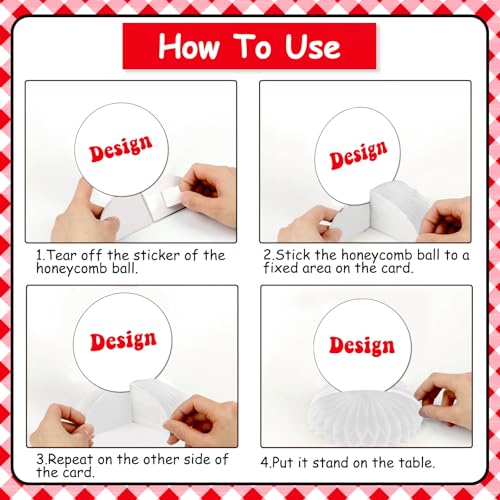 How To Use

Design

1.Tear off the sticker of the honeycomb ball.

Design

2.Stick the honeycomb ball to a fixed area on the card.

Design

3.Repeat on the other side of the card.

Design

4.Put it stand on the table.