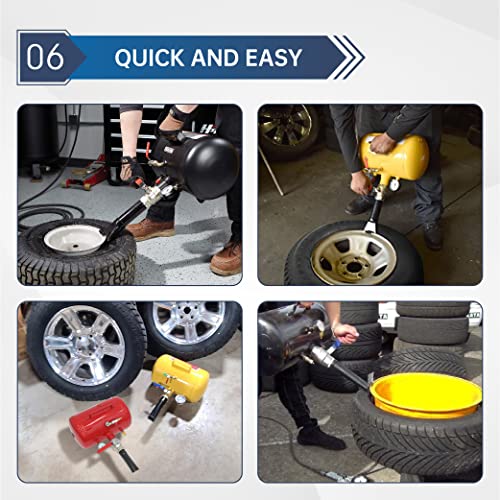 06

QUICK AND EASY