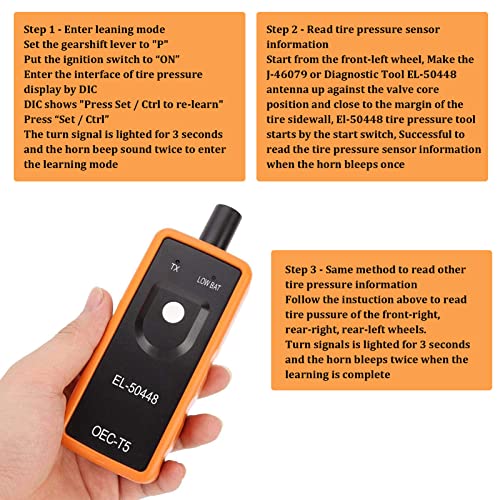 Step 1 - Enter leaning mode
Set the gearshift lever to "P"
Put the ignition switch to “ON”
Enter the interface of tire pressure display by DIC
DIC shows "Press Set / Ctrl to re-learn"
Press “Set / Ctrl”
The turn signal is lighted for 3 seconds and the horn beep sound twice to enter the learning mode

Step 2 - Read tire pressure sensor information
Start from the front-left wheel, Make the J-46079 or Diagnostic Tool EL-50448 antenna up against the valve core position and close to the margin of the tire sidewall, El-50448 tire pressure tool starts by the start switch, Successful to read the tire pressure sensor information when the horn bleeps once

TX
LOW BAT
EL-50448
OEC-T5

Step 3 - Same method to read other tire pressure information
Follow the instuction above to read tire pussure of the front-right, rear-right, rear-left wheels.
Turn signals is lighted for 3 seconds and the horn bleeps twice when the learning is complete