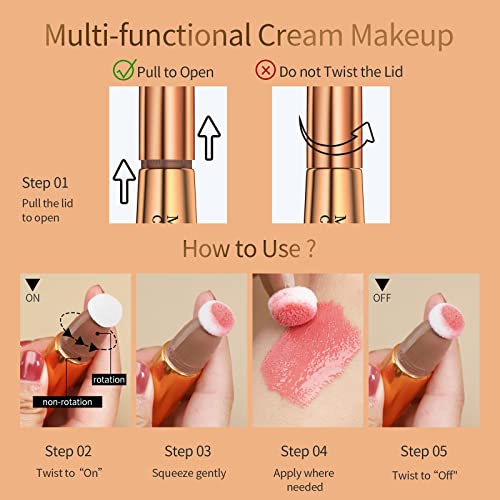 Multi-functional Cream Makeup

Pull to Open

Do not Twist the Lid

Step 01
Pull the lid to open

How to Use ?

ON

rotation

non-rotation

OFF

Step 02
Twist to "On"

Step 03
Squeeze gently

Step 04
Apply where needed

Step 05
Twist to "Off"