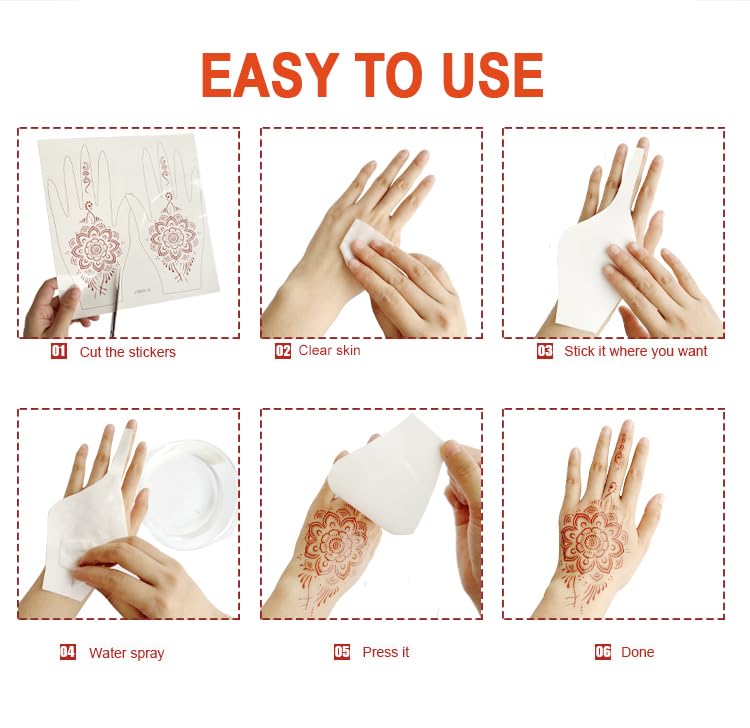 EASY TO USE

01 Cut the stickers

02 Clear skin

03 Stick it where you want

04 Water spray

05 Press it

06 Done