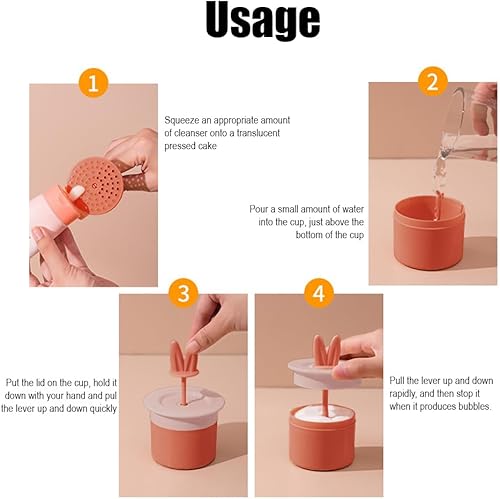 Usage

1

Squeeze an appropriate amount of cleanser onto a translucent pressed cake

2

Pour a small amount of water into the cup, just above the bottom of the cup

3

Put the lid on the cup, hold it down with your hand and pul the lever up and down quickly

4

Pull the lever up and down rapidly, and then stop it when it produces bubbles.