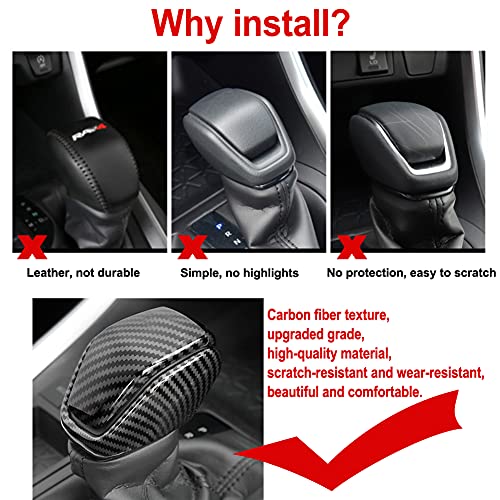 Why install?

RAV4

P
R
N

Leather, not durable

Simple, no highlights

No protection, easy to scratch

Carbon fiber texture, upgraded grade, high-quality material, scratch-resistant and wear-resistant, beautiful and comfortable.