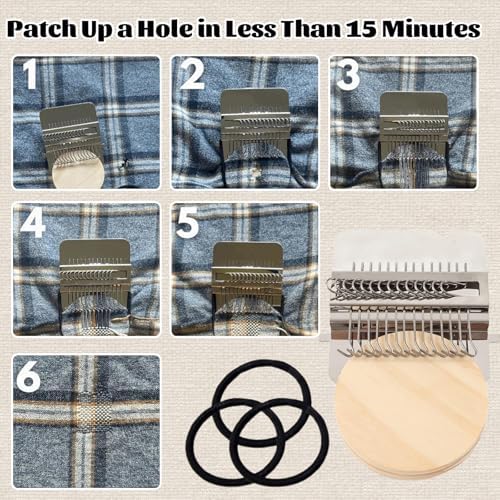 Patch Up a Hole in Less Than 15 Minutes

1

2

3

4

5

6