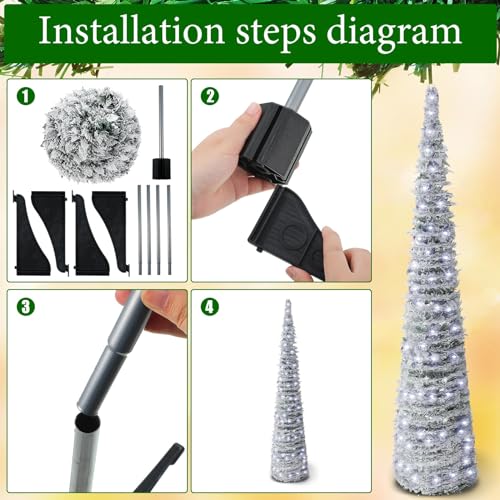 Installation steps diagram

1

2

3

4