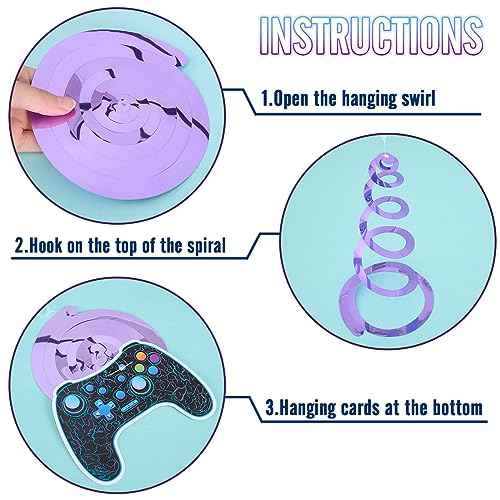 INSTRUCTIONS

1.Open the hanging swirl

2.Hook on the top of the spiral

3.Hanging cards at the bottom