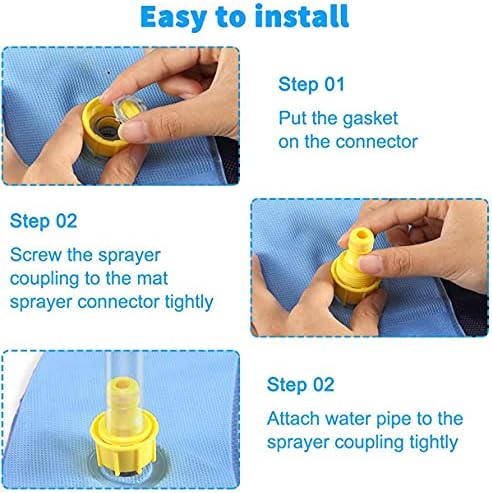 Easy to install

Step 01

Put the gasket on the connector

Step 02

Screw the sprayer coupling to the mat sprayer connector tightly

Step 02

Attach water pipe to the sprayer coupling tightly