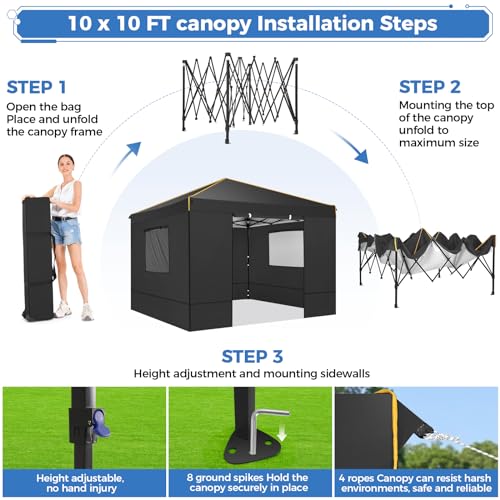 10 x 10 FT canopy Installation Steps

STEP 1
Open the bag
Place and unfold the canopy frame

STEP 2
Mounting the top of the canopy unfold to maximum size

STEP 3
Height adjustment and mounting sidewalls

Height adjustable, no hand injury

8 ground spikes Hold the canopy securely in place

4 ropes Canopy can resist harsh environments, safe and reliable