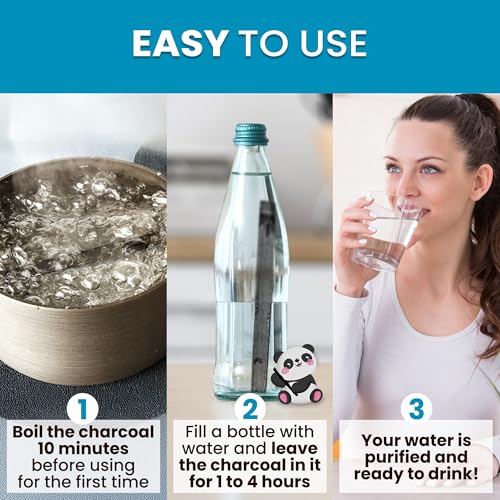 EASY TO USE

1
Boil the charcoal 10 minutes before using for the first time

2
Fill a bottle with water and leave the charcoal in it for 1 to 4 hours

3
Your water is purified and ready to drink!