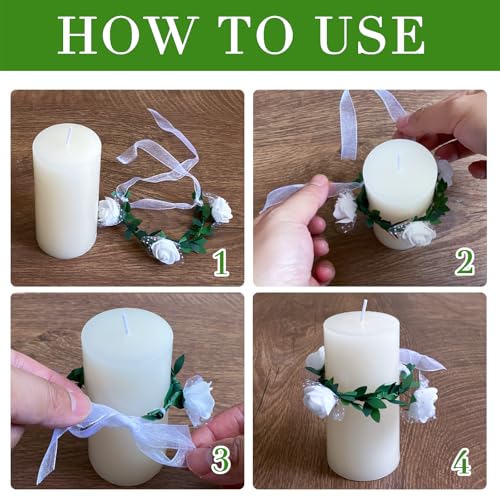 HOW TO USE

1

2

3

4