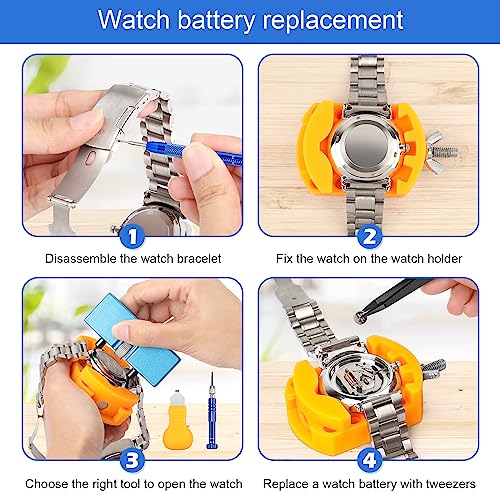 Watch battery replacement

1

Disassemble the watch bracelet

2

Fix the watch on the watch holder

3

Choose the right tool to open the watch

4

Replace a watch battery with tweezers