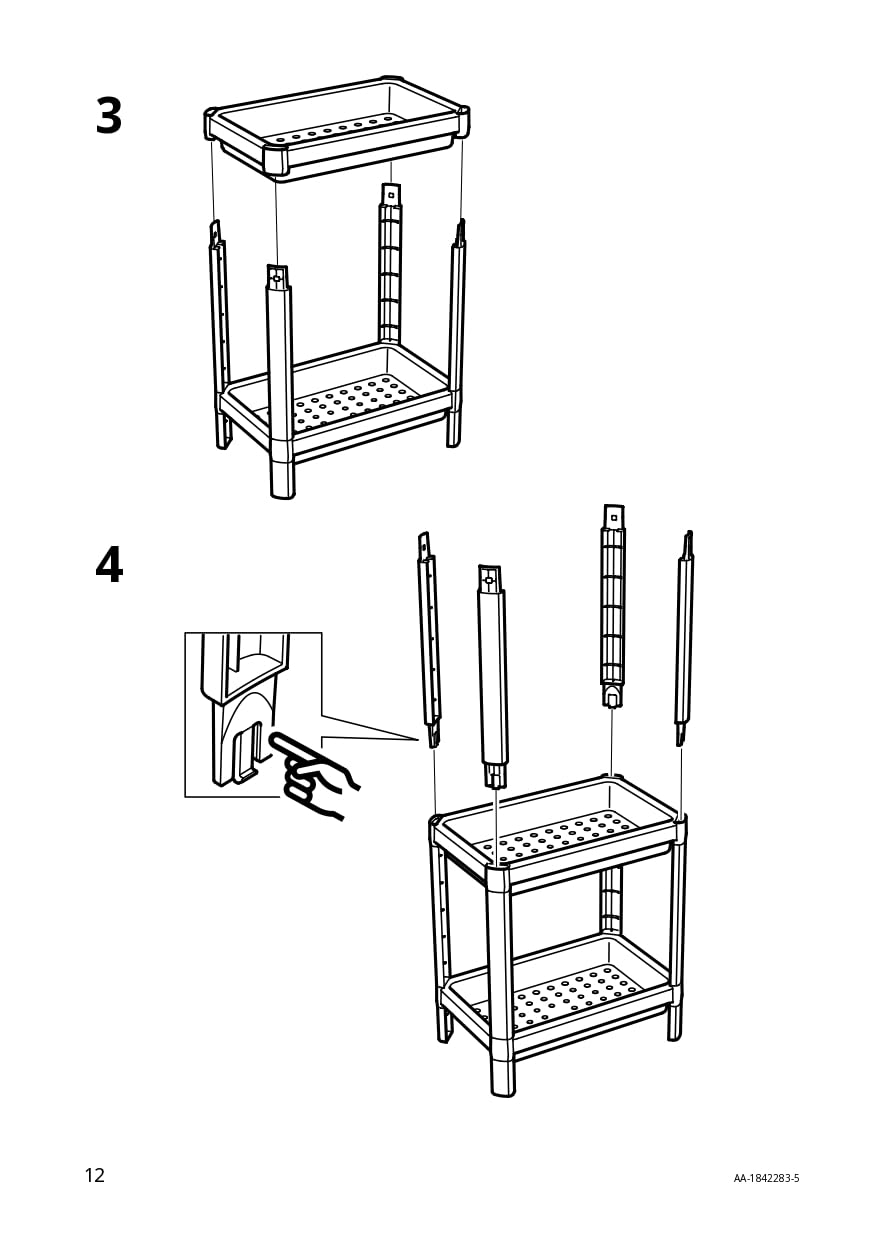 3

4

12

AA-1842283-5