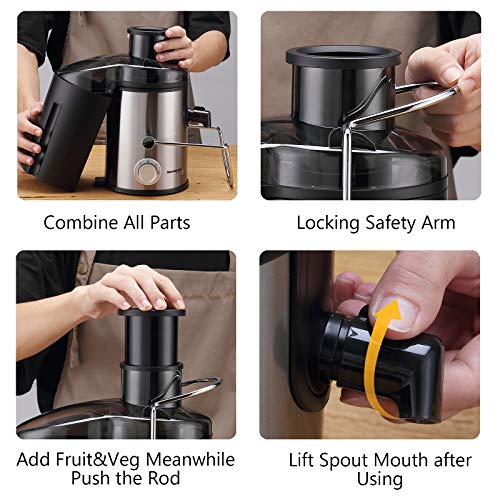 Combine All Parts

Locking Safety Arm

Add Fruit&Veg Meanwhile Push the Rod

Lift Spout Mouth after Using