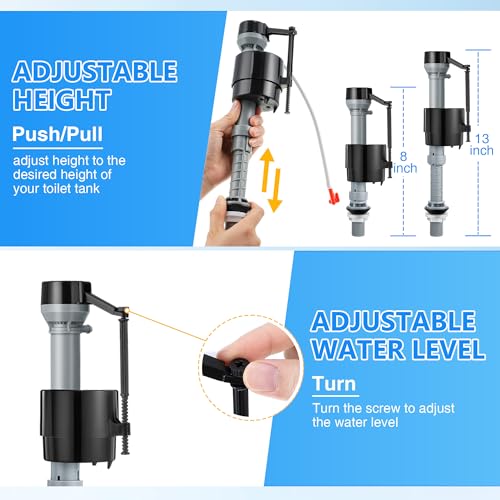 ADJUSTABLE HEIGHT

Push/Pull

adjust height to the desired height of your toilet tank

8 inch

13 inch

ADJUSTABLE WATER LEVEL

Turn

Turn the screw to adjust the water level