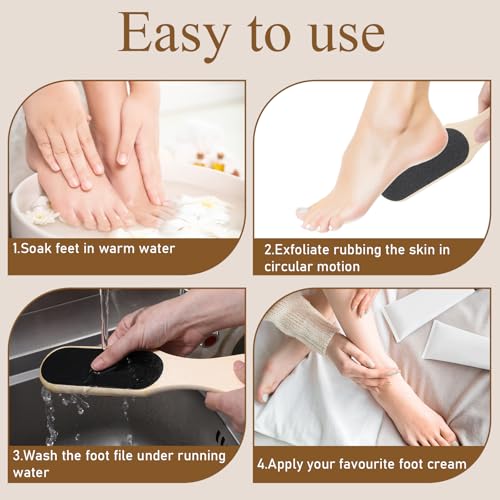 Easy to use

1.Soak feet in warm water

2.Exfoliate rubbing the skin in circular motion

3.Wash the foot file under running water

4.Apply your favourite foot cream